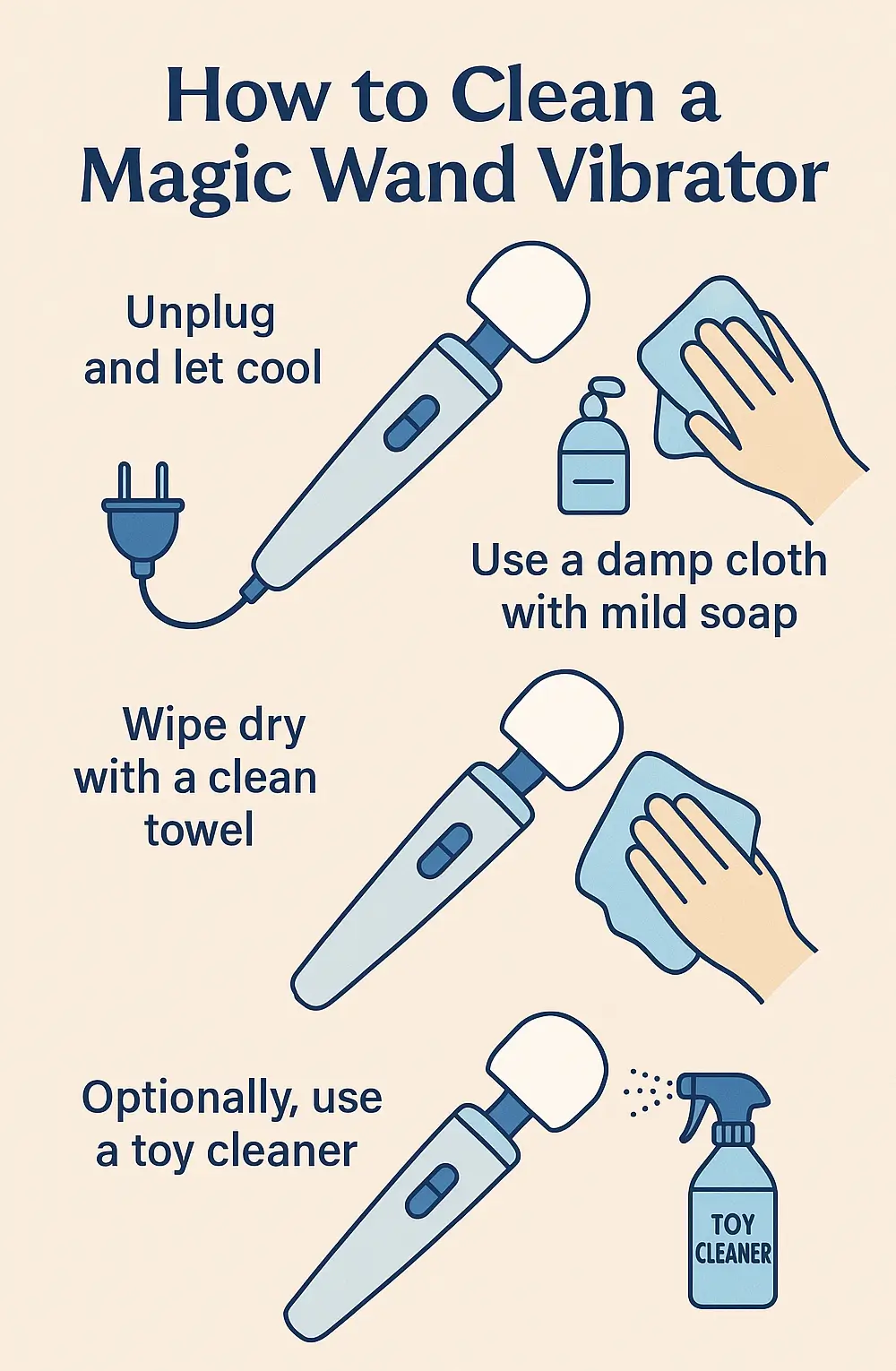 How to Clean a Magic Wand Vibrator

Unplug and let cool

Use a damp cloth with mild soap

Wipe dry with a clean towel

Optionally, use a toy cleaner

TOY CLEANER